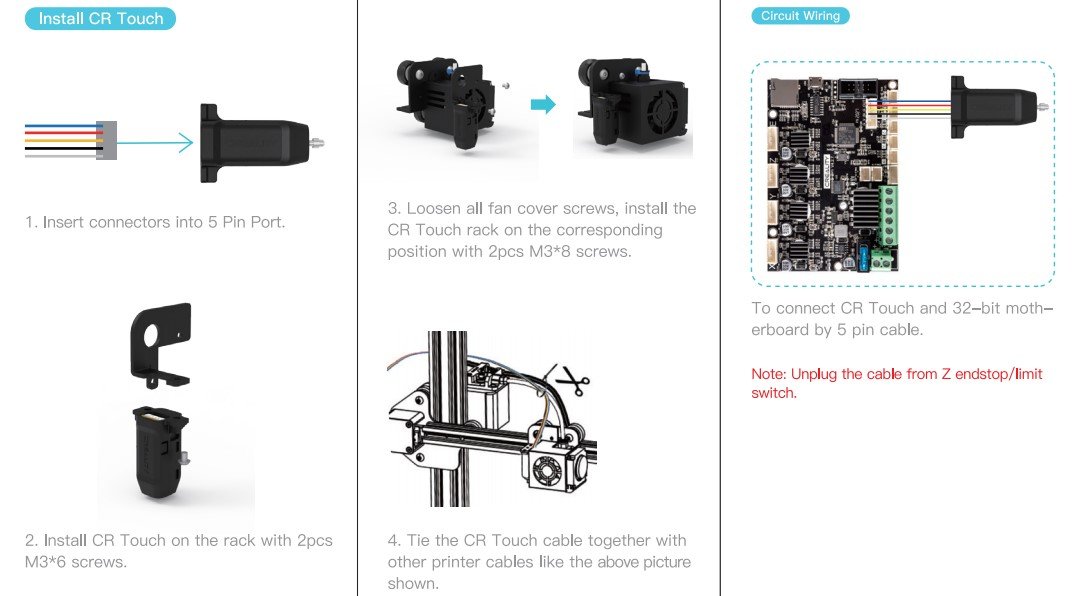 Install CR Touch

1. Insert connectors into 5 Pin Port.

2. Install CR Touch on the rack with 2pcs M3*6 screws.

3. Loosen all fan cover screws, install the CR Touch rack on the corresponding position with 2pcs M3*8 screws.

4. Tie the CR Touch cable together with other printer cables like the above picture shown.

Circuit Wiring

To connect CR Touch and 32-bit motherboard by 5 pin cable.

Note: Unplug the cable from Z endstop/limit switch.