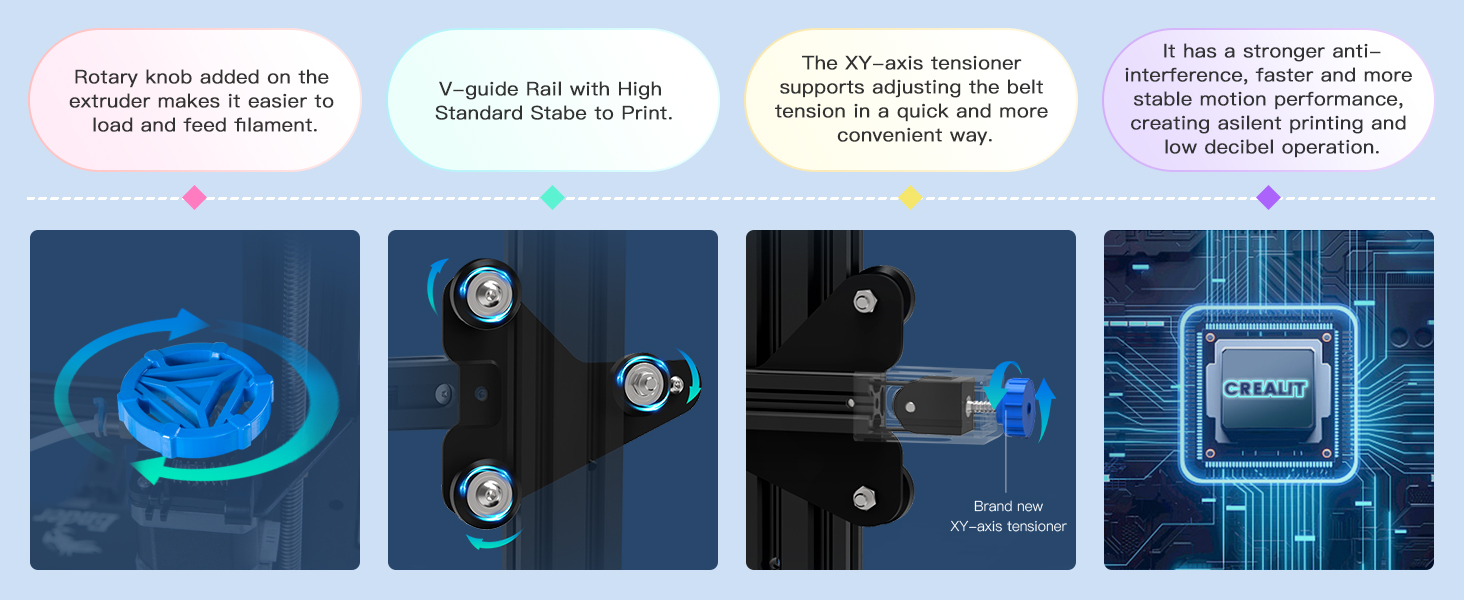 Rotary knob added on the extruder makes it easier to load and feed filament.

V-guide Rail with High Standard Stabe to Print.

The XY-axis tensioner supports adjusting the belt tension in a quick and more convenient way.

It has a stronger anti-interference, faster and more stable motion performance, creating asilent printing and low decibel operation.

Brand new XY-axis tensioner

CREALIT